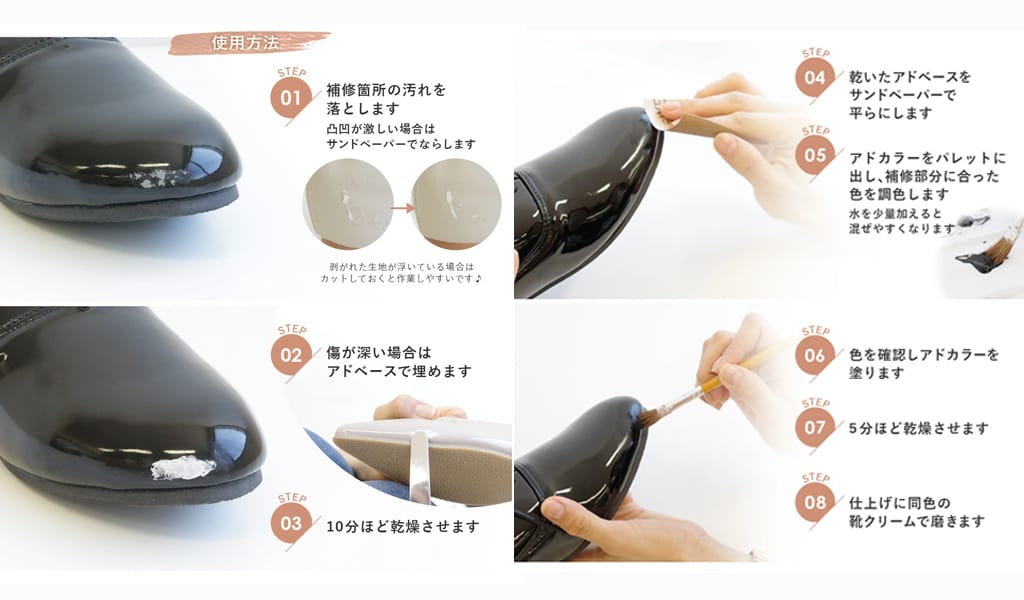 使用方法

STEP 01
補修箇所の汚れを落とします
凸凹が激しい場合はサンドペーパーでならします

剥がれた生地が浮いている場合はカットしておくと作業しやすいです♪

STEP 02
傷が深い場合はアドベースで埋めます

STEP 03
10分ほど乾燥させます

STEP 04
乾いたアドベースをサンドペーパーで平らにします

STEP 05
アドカラーをパレットに出し、補修部分に合った色を調色します
水を少量加えると混ぜやすくなります

STEP 06
色を確認しアドカラーを塗ります

STEP 07
5分ほど乾燥させます

STEP 08
仕上げに同色の靴クリームで磨きます